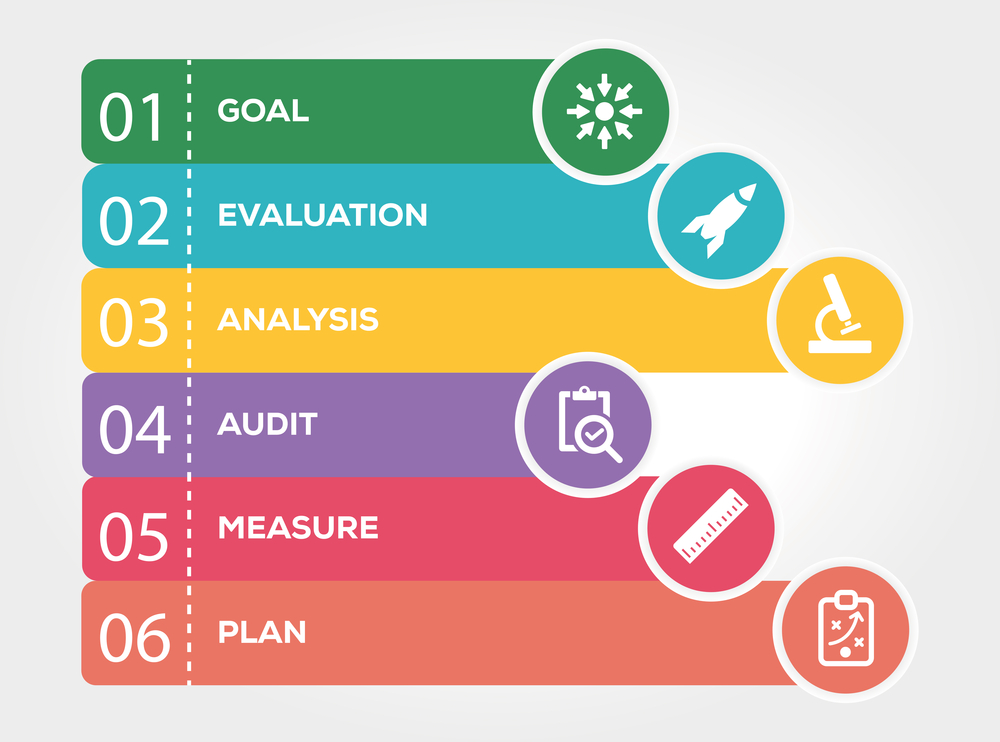 01 GOAL

02 EVALUATION

03 ANALYSIS

04 AUDIT

05 MEASURE

06 PLAN